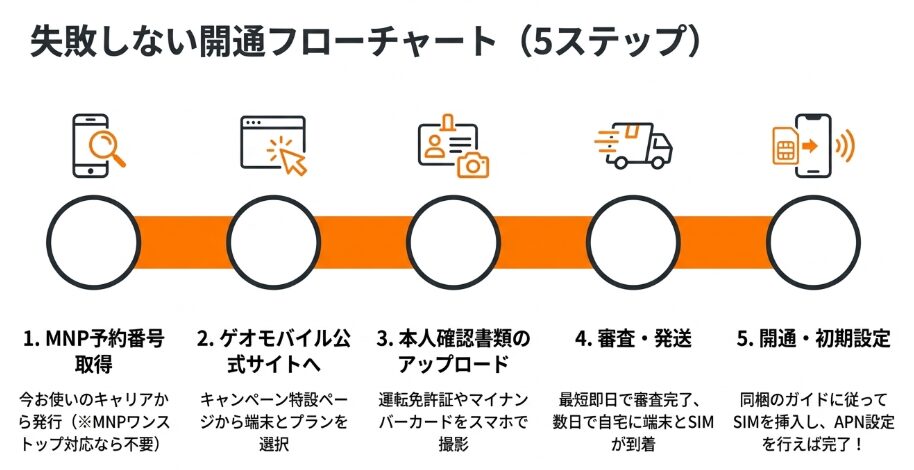 失敗しない開通フローチャート（5ステップ）

1. MNP予約番号取得

今お使いのキャリアから発行（※MNPワンストップ対応なら不要）

2. ゲオモバイル公式サイトへ

キャンペーン特設ページから端末とプランを選択

3. 本人確認書類のアップロード

運転免許証やマイナンバーカードをスマホで撮影

4. 審査・発送

最短即日で審査完了、数日で自宅に端末とSIMが到着

5. 開通・初期設定

同梱のガイドに従ってSIMを挿入し、APN設定を行えば完了！