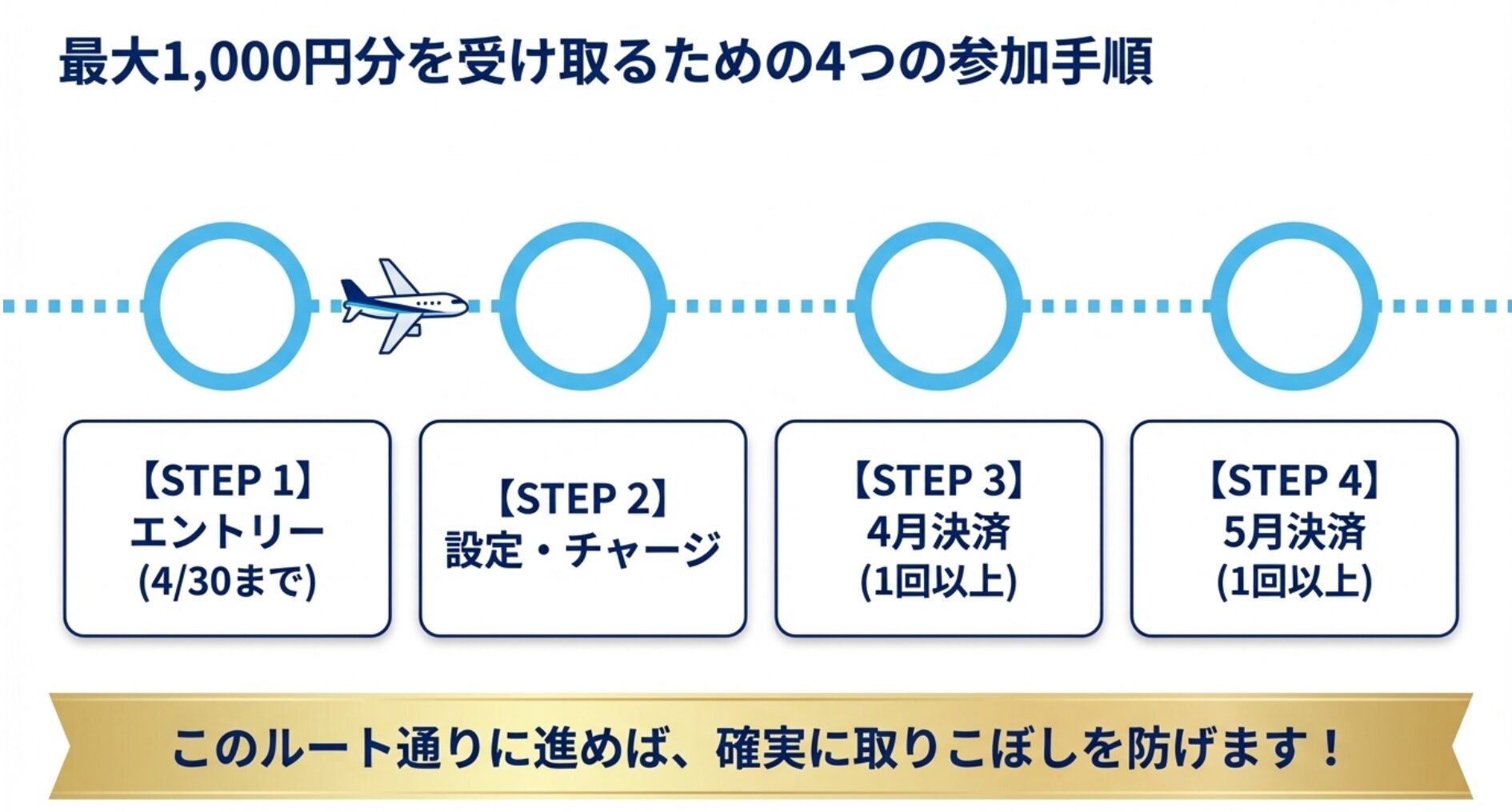 最大1,000円分を受け取るための4つの参加手順

【STEP 1】
エントリー
(4/30まで)

【STEP 2】
設定・チャージ

【STEP 3】
4月決済
(1回以上)

【STEP 4】
5月決済
(1回以上)

このルート通りに進めば、確実に取りこぼしを防げます！