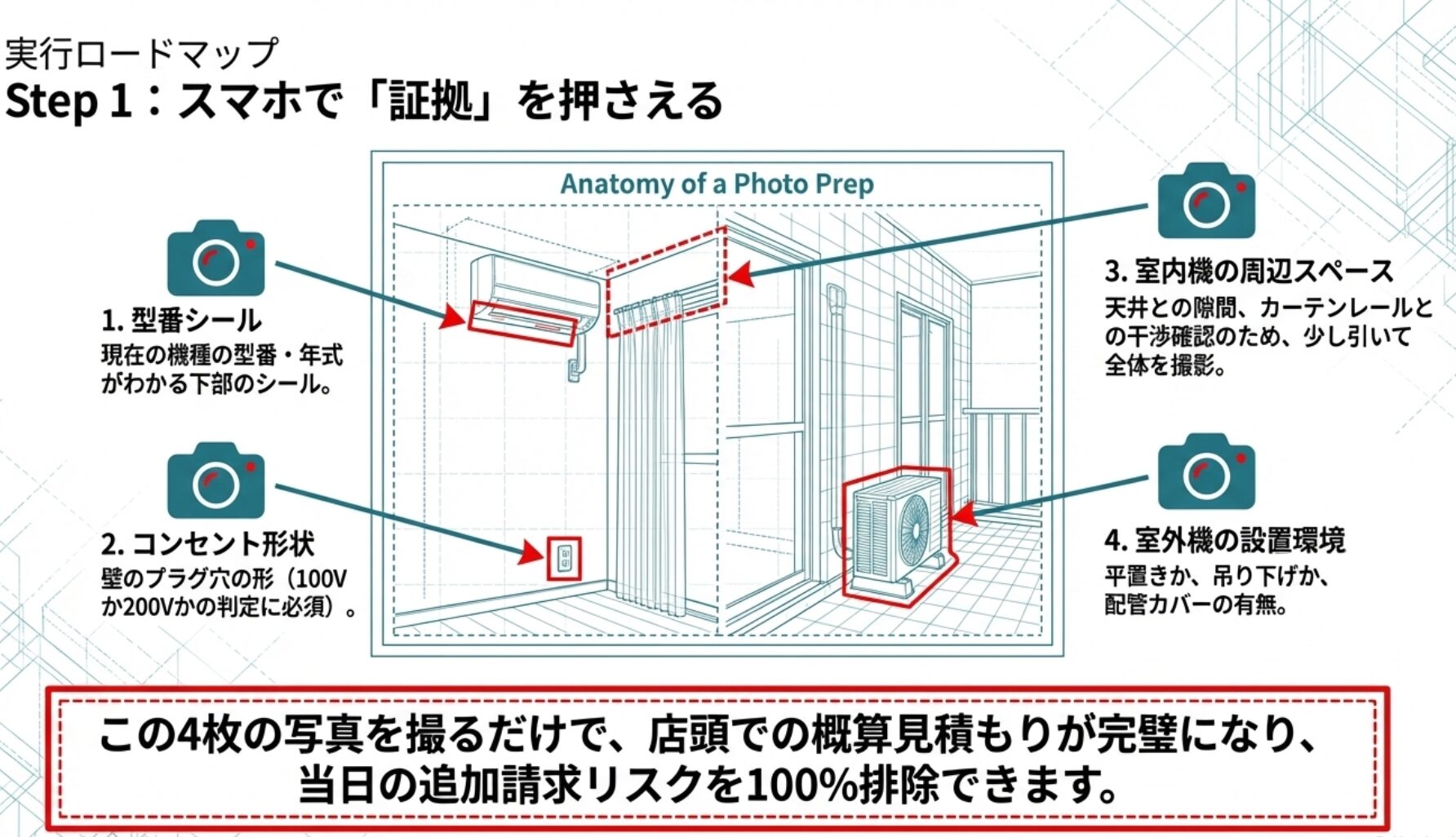 実行ロードマップ
Step 1：スマホで「証拠」を押さえる

Anatomy of a Photo Prep

1. 型番シール
現在の機種の型番・年式がわかる下部のシール。

2. コンセント形状
壁のプラグ穴の形（100Vか200Vかの判定に必須）。

3. 室内機の周辺スペース
天井との隙間、カーテンレールとの干渉確認のため、少し引いて全体を撮影。

4. 室外機の設置環境
平置きか、吊り下げか、配管カバーの有無。

この4枚の写真を撮るだけで、店頭での概算見積もりが完璧になり、当日の追加請求リスクを100%排除できます。