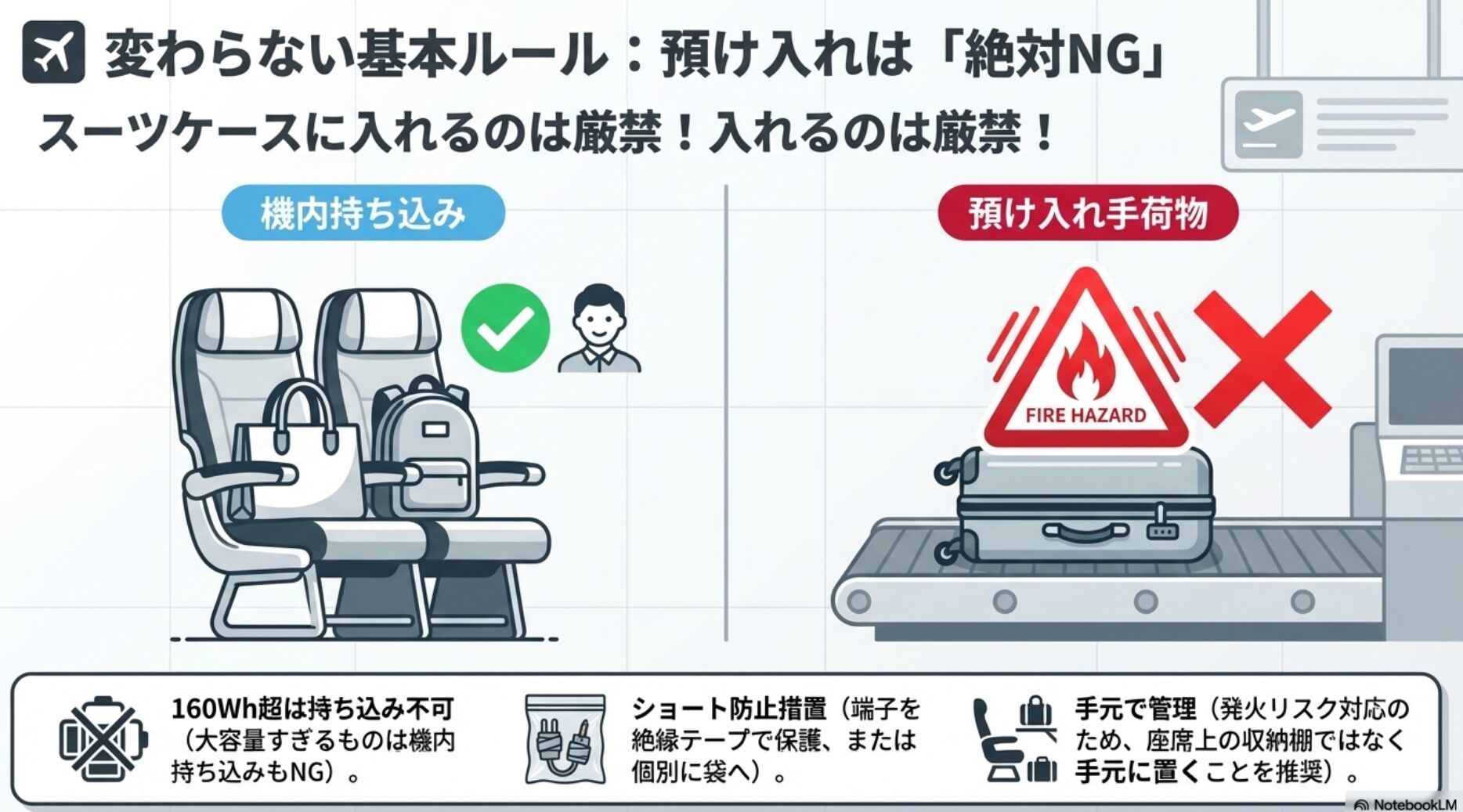 変わらない基本ルール：預け入れは「絶対NG」

スーツケースに入れるのは厳禁！入れるのは厳禁！

機内持ち込み

預け入れ手荷物

FIRE HAZARD

160Wh超は持ち込み不可（大容量すぎるものは機内持ち込みもNG）。

ショート防止措置（端子を絶縁テープで保護、または個別に袋へ）。

手元で管理（発火リスク対応のため、座席上の収納棚ではなく手元に置くことを推奨）。

NotebookLM